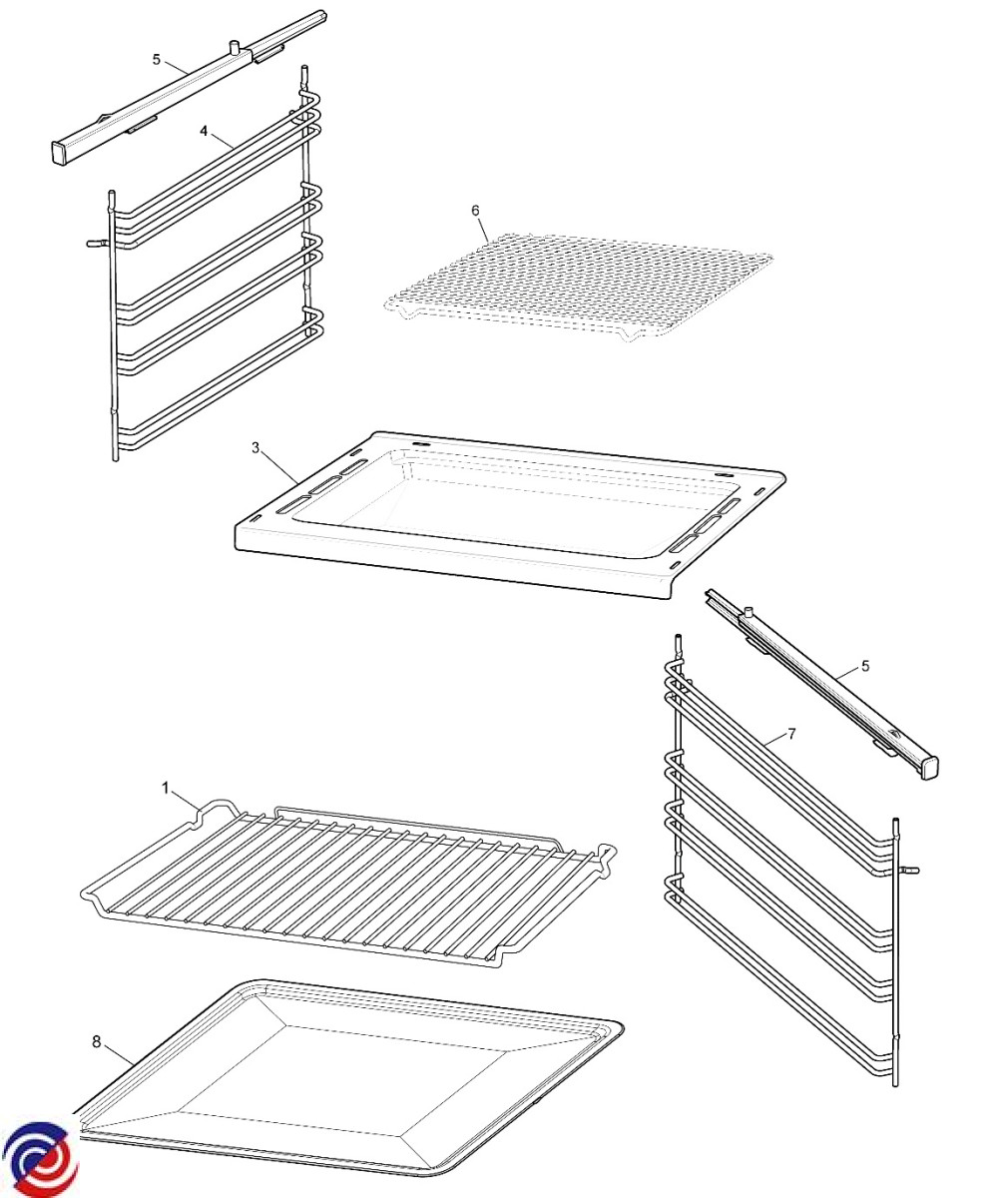 5
4
6
3
5
7
1
8